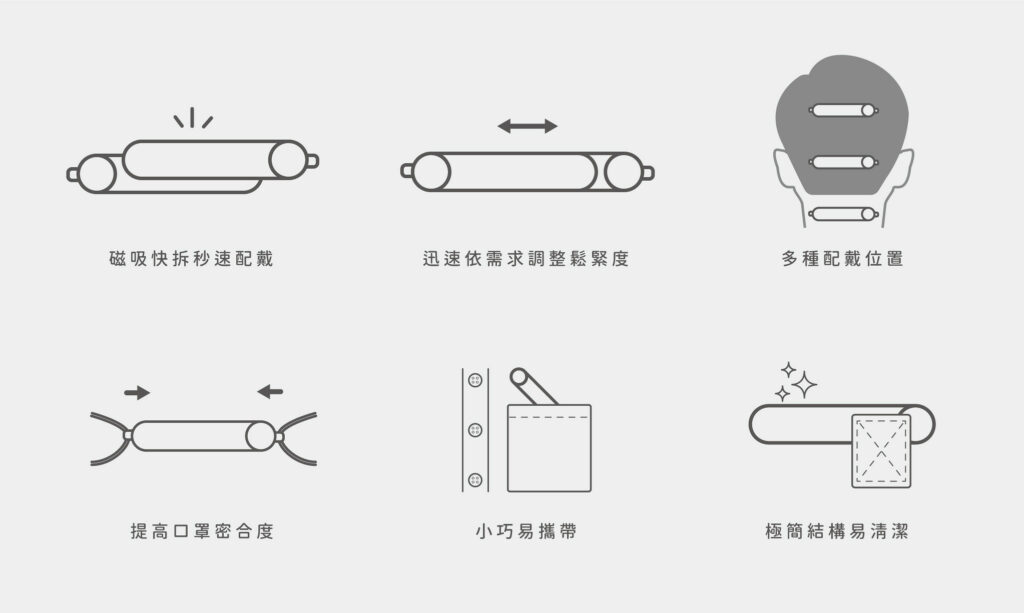 磁吸快拆秒速配戴

迅速依需求調整鬆緊度

多種配戴位置

提高口罩密合度

小巧易攜帶

極簡結構易清潔